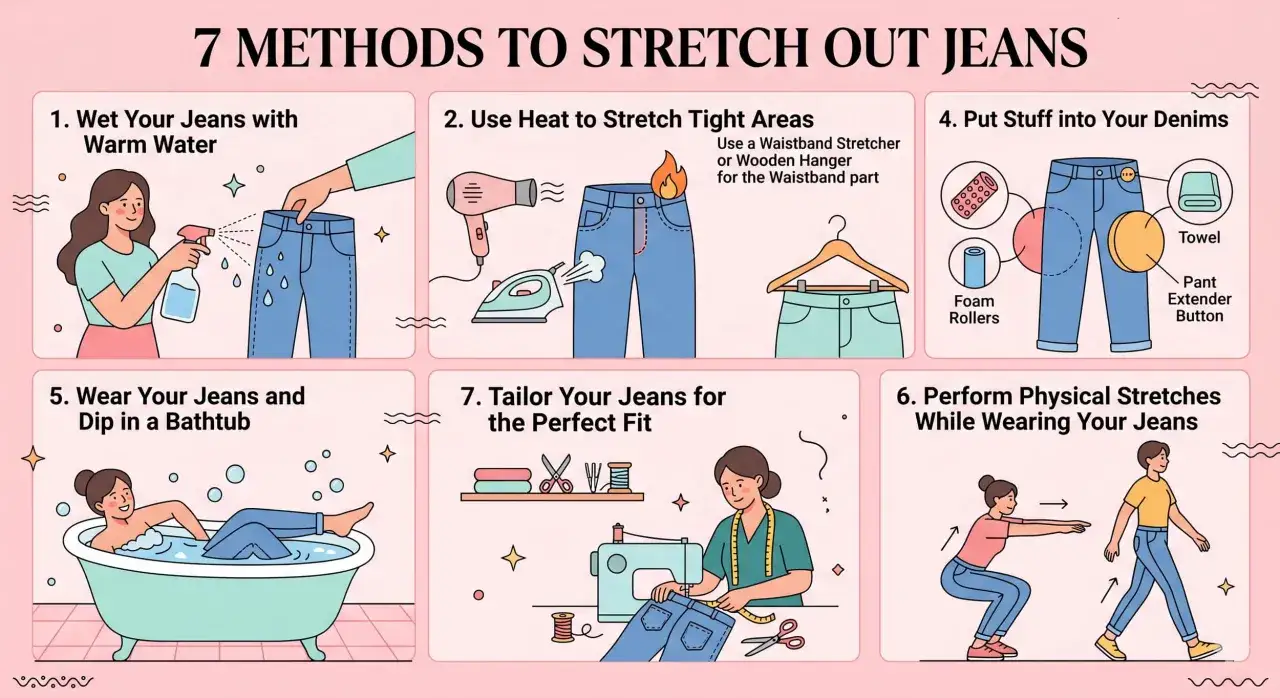 7 METHODS TO STRETCH OUT JEANS

1. Wet Your Jeans with Warm Water

2. Use Heat to Stretch Tight Areas

Use a Waistband Stretcher or Wooden Hanger for the Waistband part

4. Put Stuff into Your Denims

Foam Rollers

Towel

Pant Extender Button

5. Wear Your Jeans and Dip in a Bathtub

7. Tailor Your Jeans for the Perfect Fit

6. Perform Physical Stretches While Wearing Your Jeans